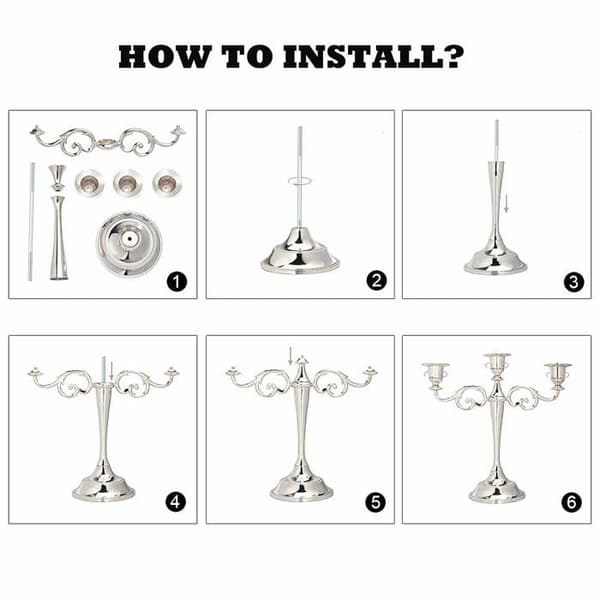 HOW TO INSTALL?

1

2

3

4

5

6