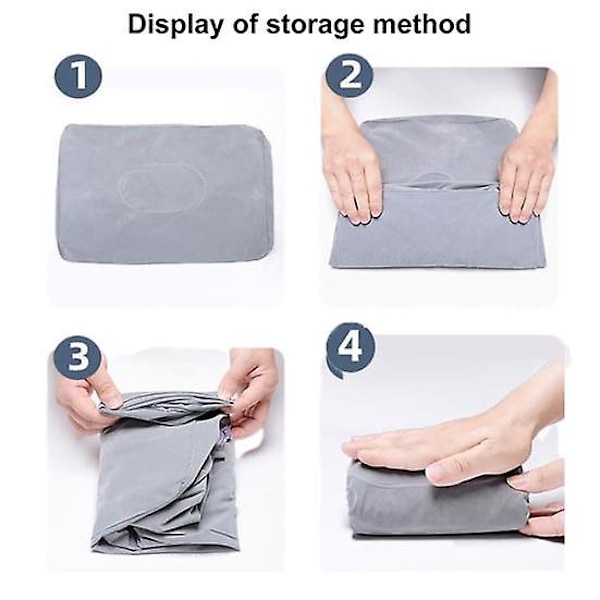 Display of storage method

1

2

3

4