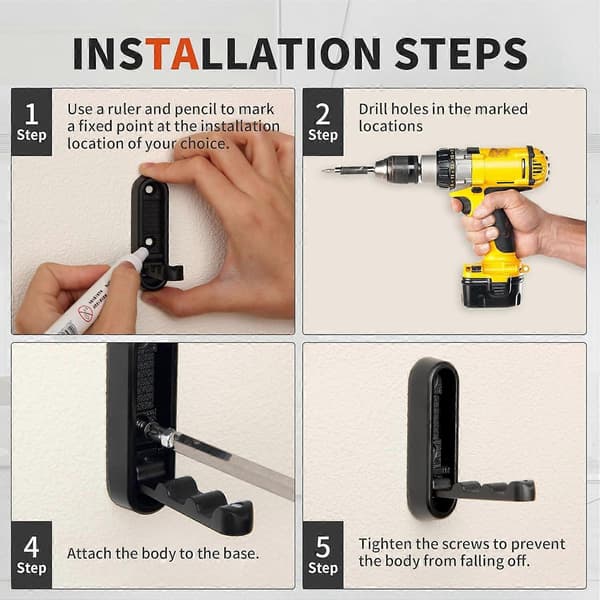 INSTALLATION STEPS

1
Step
Use a ruler and pencil to mark a fixed point at the installation location of your choice.

2
Step
Drill holes in the marked locations

4
Step
Attach the body to the base.

5
Step
Tighten the screws to prevent the body from falling off.