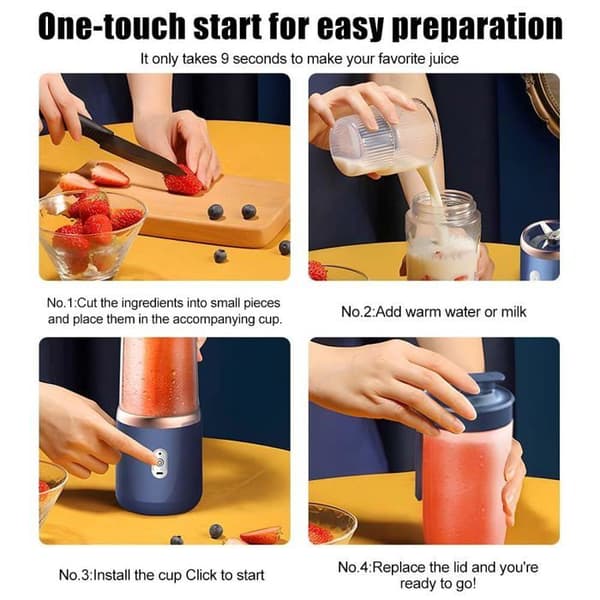 One-touch start for easy preparation

It only takes 9 seconds to make your favorite juice

No.1:Cut the ingredients into small pieces and place them in the accompanying cup.

No.2:Add warm water or milk

No.3:Install the cup Click to start

No.4:Replace the lid and you're ready to go!