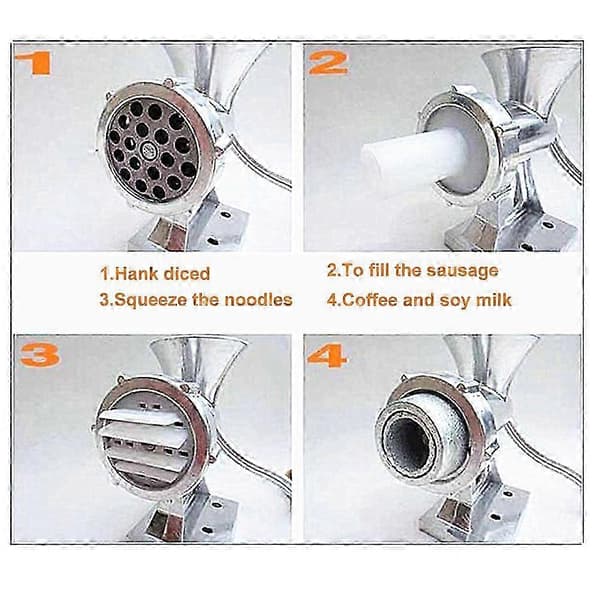 1

2

1.Hank diced

2.To fill the sausage

3.Squeeze the noodles

4.Coffee and soy milk

3

4