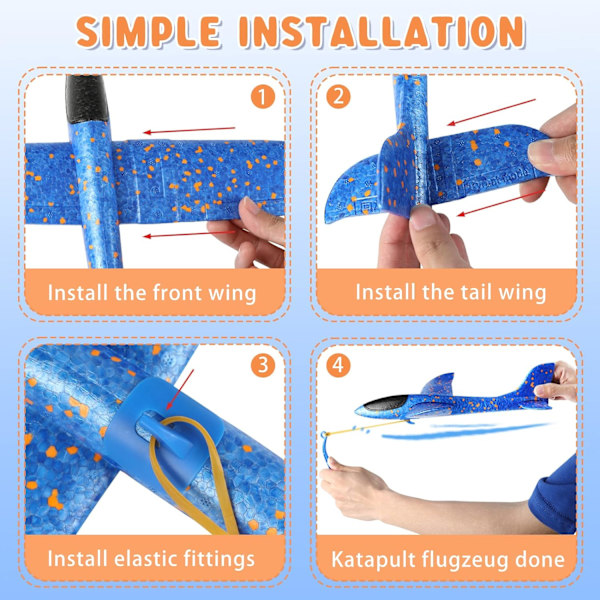 SIMPLE INSTALLATION

1

Install the front wing

2

Install the tail wing

3

Install elastic fittings

4

Katapult flugzeug done