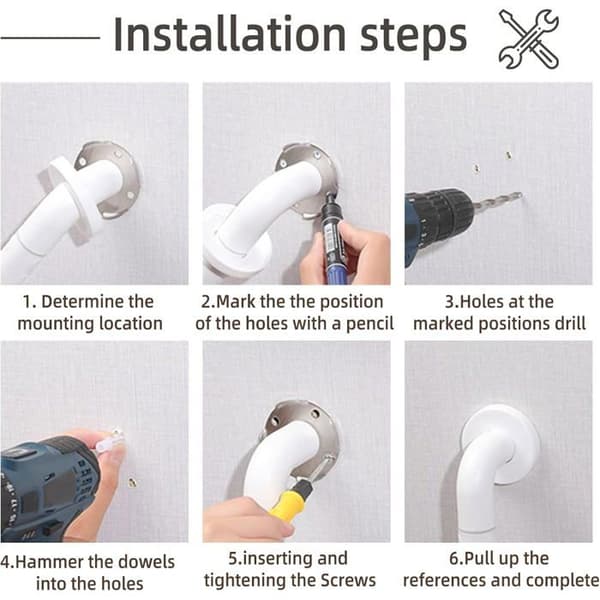 Installation steps

1. Determine the mounting location

2.Mark the the position of the holes with a pencil

3.Holes at the marked positions drill

4.Hammer the dowels into the holes

5.inserting and tightening the Screws

6.Pull up the references and complete