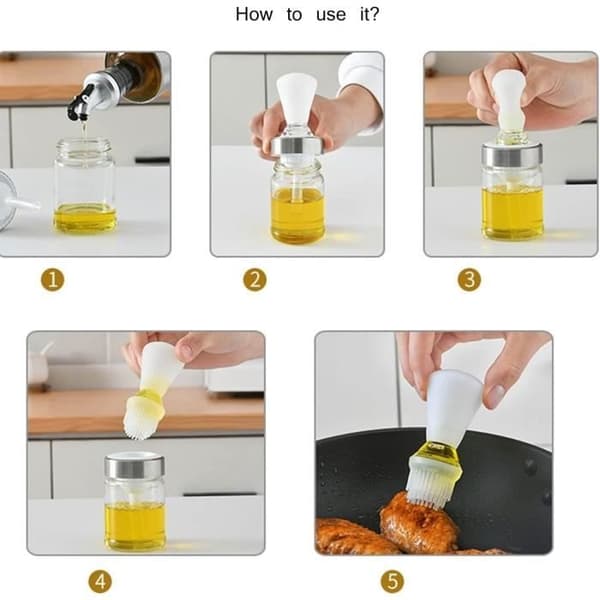 How to use it?

1

2

3

4

5