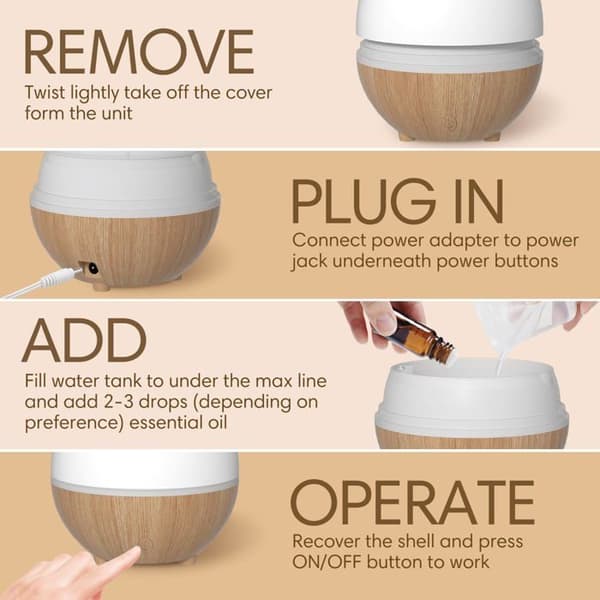 REMOVE
Twist lightly take off the cover form the unit

PLUG IN
Connect power adapter to power jack underneath power buttons

ADD
Fill water tank to under the max line and add 2-3 drops (depending on preference) essential oil

OPERATE
Recover the shell and press ON/OFF button to work