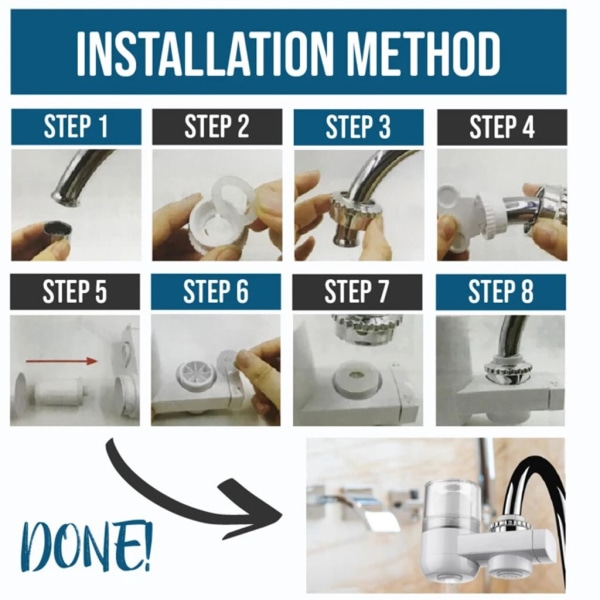 INSTALLATION METHOD

STEP 1

STEP 2

STEP 3

STEP 4

STEP 5

STEP 6

STEP 7

STEP 8

DONE!