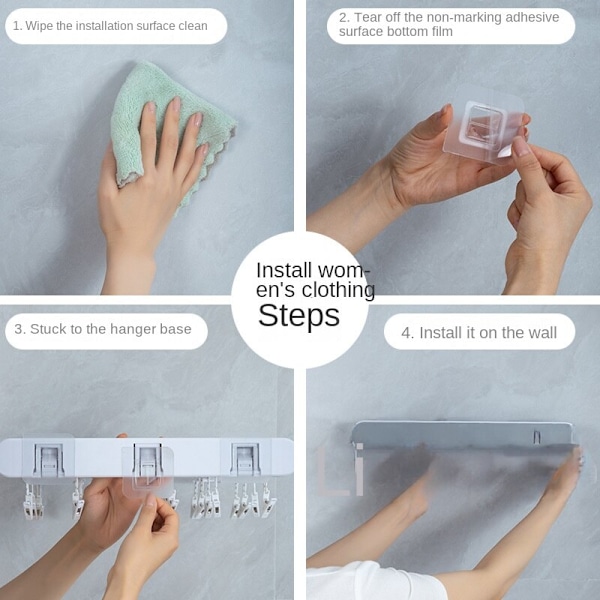 1. Wipe the installation surface clean

2. Tear off the non-marking adhesive surface bottom film

Install women's clothing Steps

3. Stuck to the hanger base

4. Install it on the wall