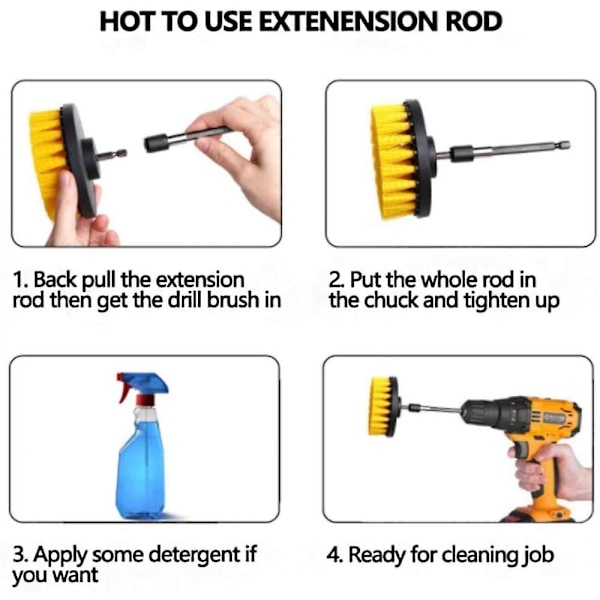 HOT TO USE EXTENENSION ROD

1. Back pull the extension rod then get the drill brush in

2. Put the whole rod in the chuck and tighten up

3. Apply some detergent if you want

4. Ready for cleaning job