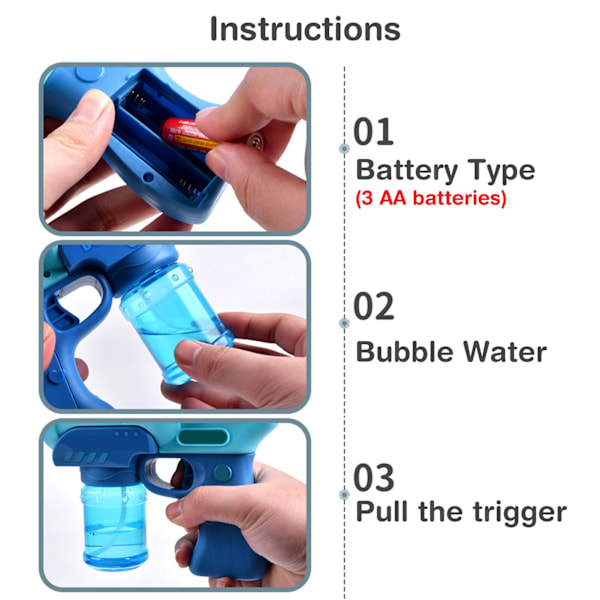 Instructions

01
Battery Type
(3 AA batteries)

02
Bubble Water

03
Pull the trigger