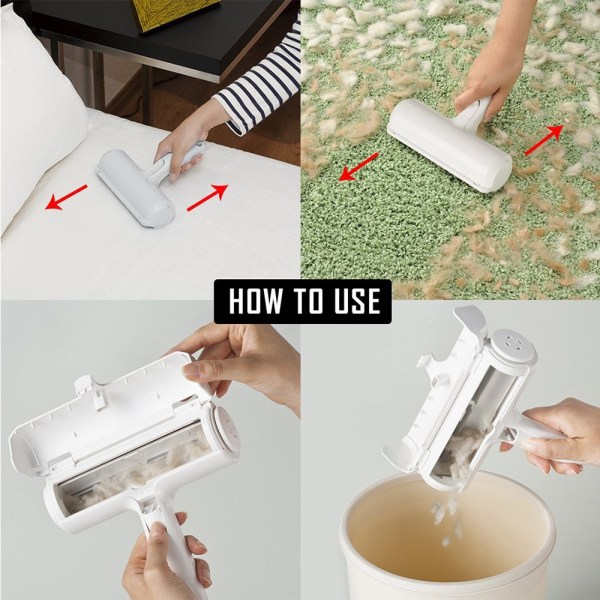 HOW TO USE