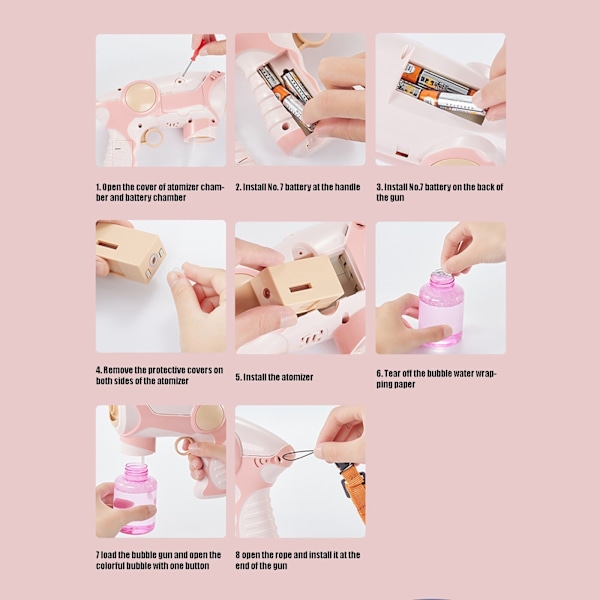 1. Open the cover of atomizer chamber and battery chamber

2. Install No. 7 battery at the handle

3. Install No.7 battery on the back of the gun

4. Remove the protective covers on both sides of the atomizer

5. Install the atomizer

6. Tear off the bubble water wrapping paper

7 load the bubble gun and open the colorful bubble with one button

8 open the rope and install it at the end of the gun