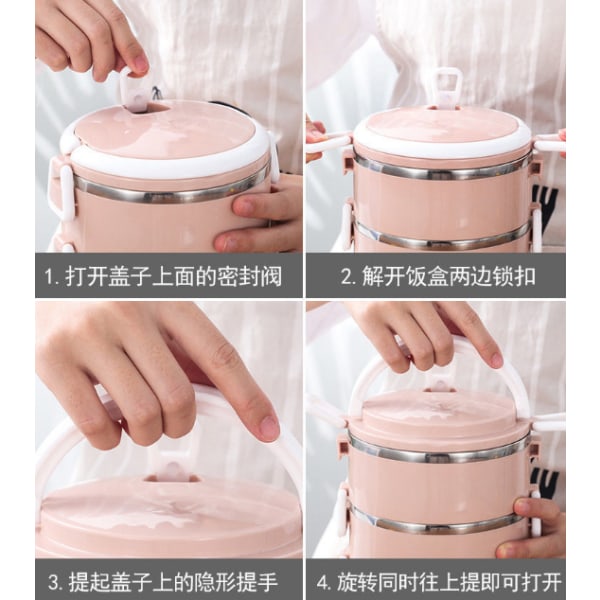 1. 打开盖子上面的密封阀

2. 解开饭盒两边锁扣

3. 提起盖子上的隐形提手

4. 旋转同时往上提即可打开