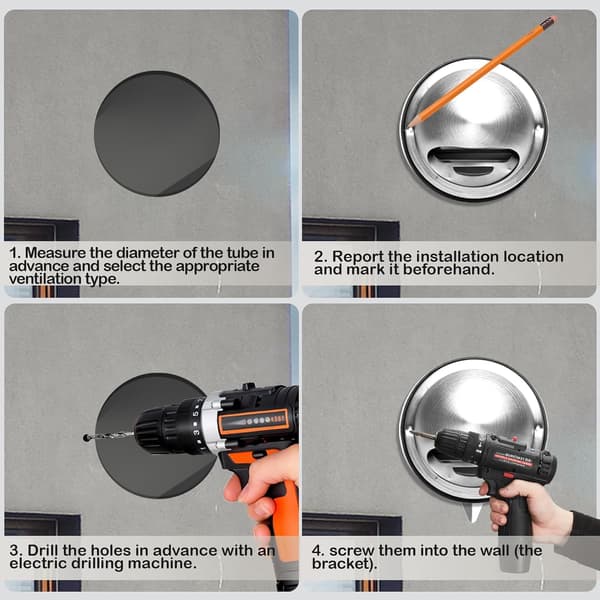 1. Measure the diameter of the tube in advance and select the appropriate ventilation type.

2. Report the installation location and mark it beforehand.

3. Drill the holes in advance with an electric drilling machine.

4. screw them into the wall (the bracket).