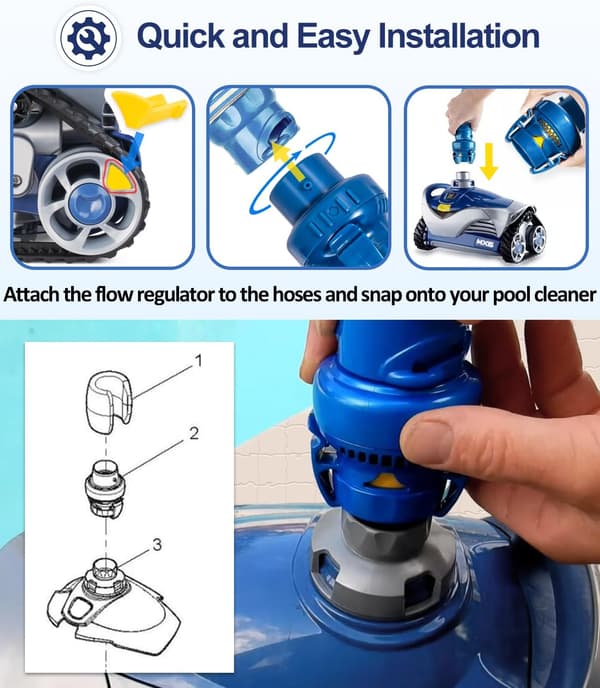 Quick and Easy Installation

MX8

Attach the flow regulator to the hoses and snap onto your pool cleaner

1

2

3