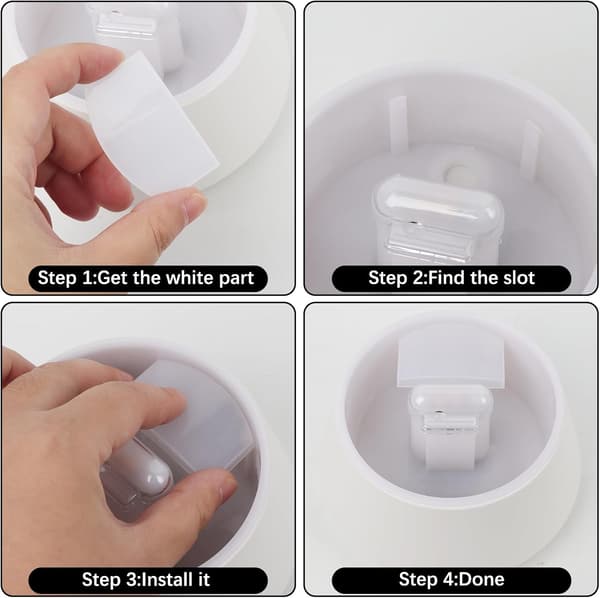 Step 1:Get the white part

Step 2:Find the slot

Step 3:Install it

Step 4:Done