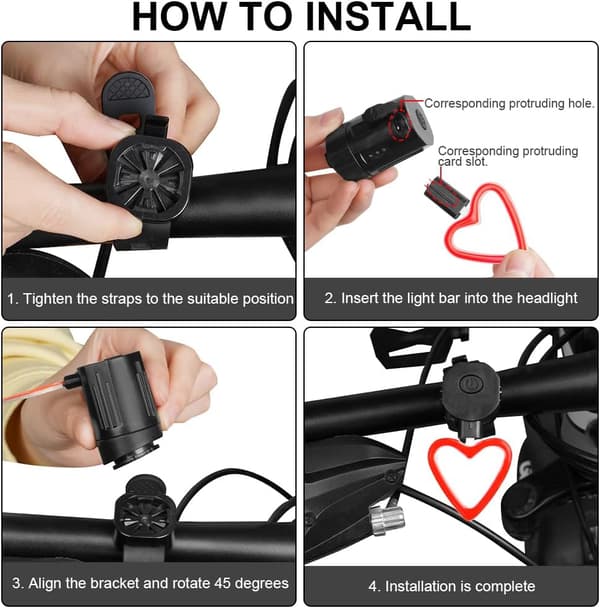 HOW TO INSTALL

1. Tighten the straps to the suitable position

Corresponding protruding hole.

Corresponding protruding card slot.

2. Insert the light bar into the headlight

3. Align the bracket and rotate 45 degrees

4. Installation is complete