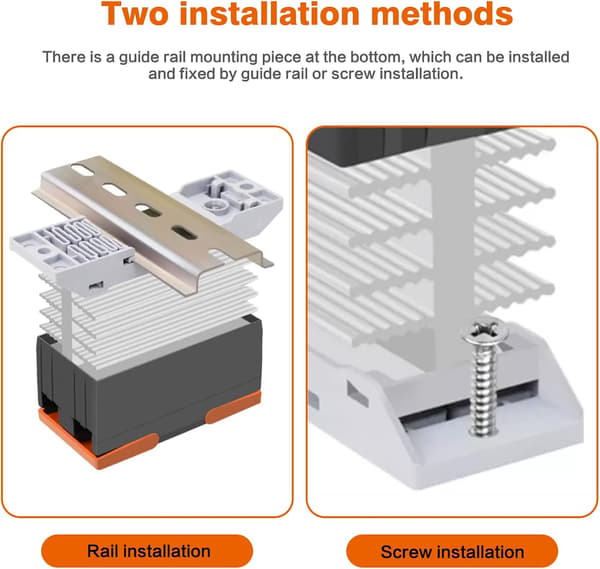 Two installation methods

There is a guide rail mounting piece at the bottom, which can be installed and fixed by guide rail or screw installation.

Rail installation

Screw installation