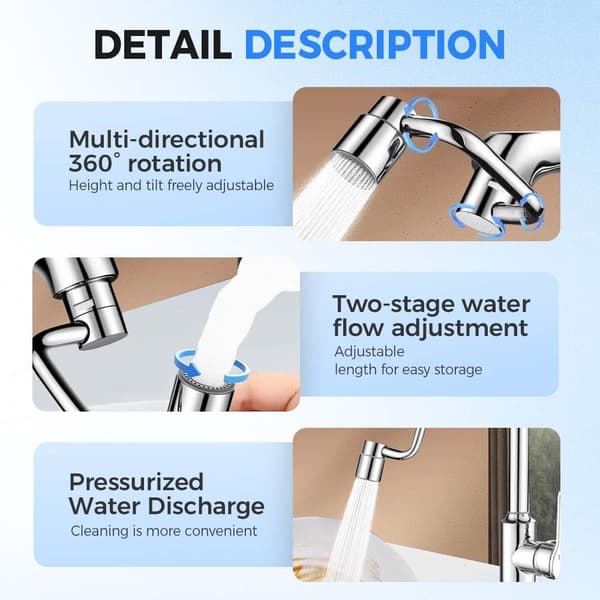 DETAIL DESCRIPTION

Multi-directional 360° rotation
Height and tilt freely adjustable

Two-stage water flow adjustment
Adjustable
length for easy storage

Pressurized Water Discharge
Cleaning is more convenient