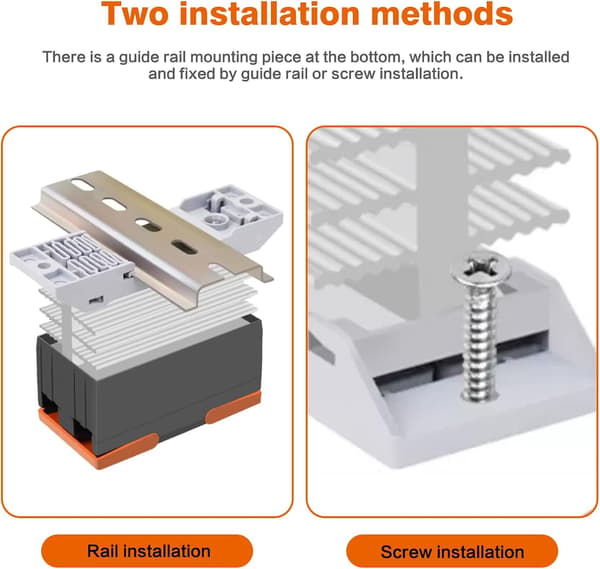 Two installation methods

There is a guide rail mounting piece at the bottom, which can be installed and fixed by guide rail or screw installation.

Rail installation

Screw installation