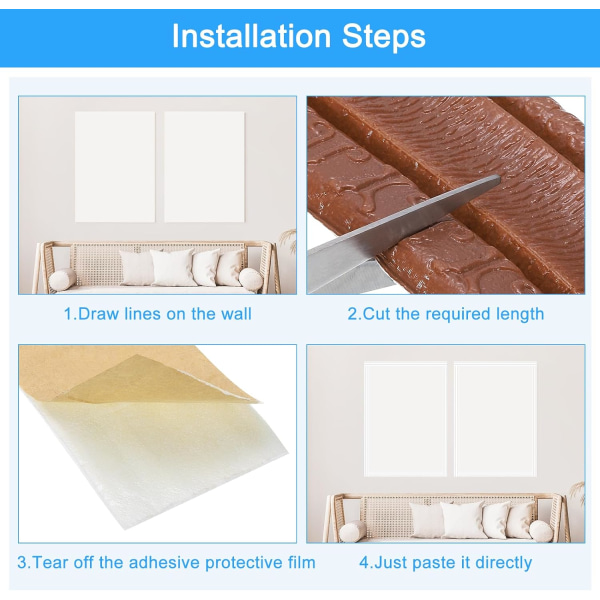 Installation Steps

1.Draw lines on the wall

2.Cut the required length

3.Tear off the adhesive protective film

4.Just paste it directly