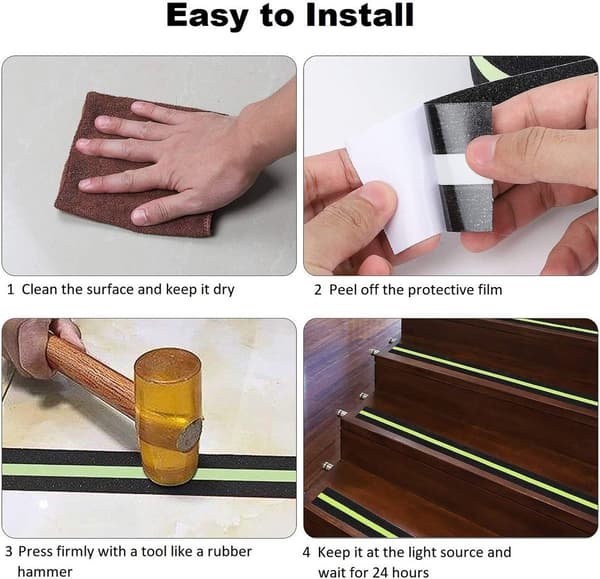 Easy to Install

1 Clean the surface and keep it dry

2 Peel off the protective film

3 Press firmly with a tool like a rubber hammer

4 Keep it at the light source and wait for 24 hours