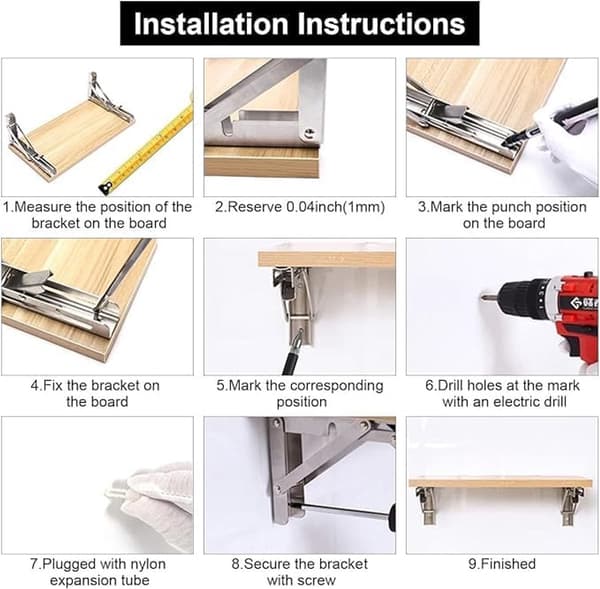 Installation Instructions

1.Measure the position of the bracket on the board

2.Reserve 0.04inch(1mm)

3.Mark the punch position on the board

4.Fix the bracket on the board

5.Mark the corresponding position

6.Drill holes at the mark with an electric drill

7.Plugged with nylon expansion tube

8.Secure the bracket with screw

9.Finished