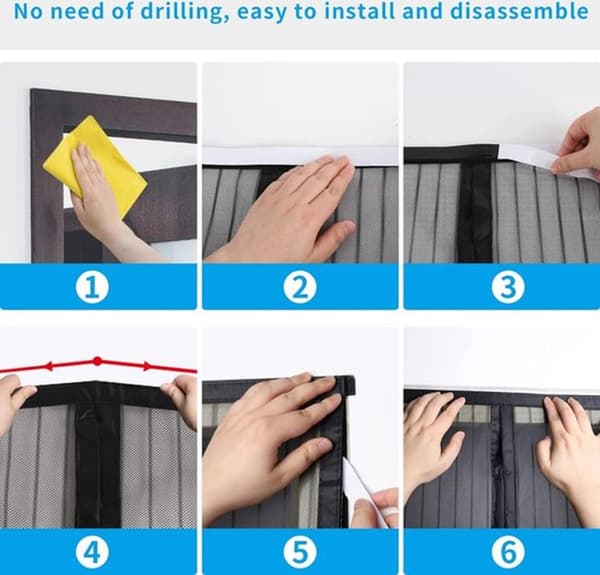 No need of drilling, easy to install and disassemble

1

2

3

4

5

6