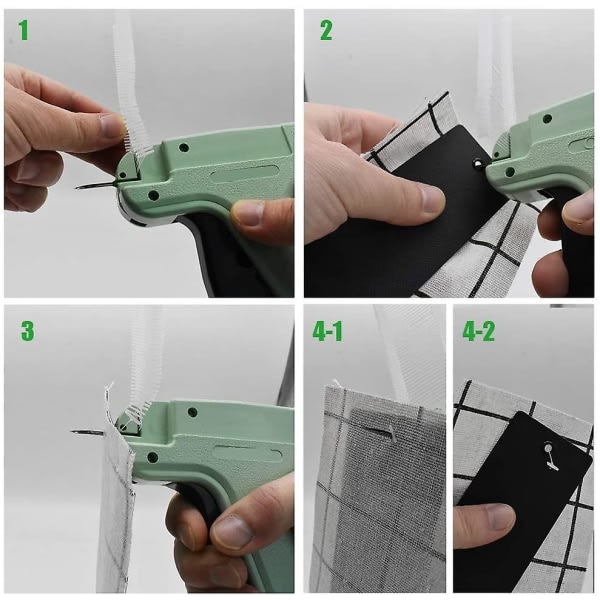 1

2

3

4-1

4-2