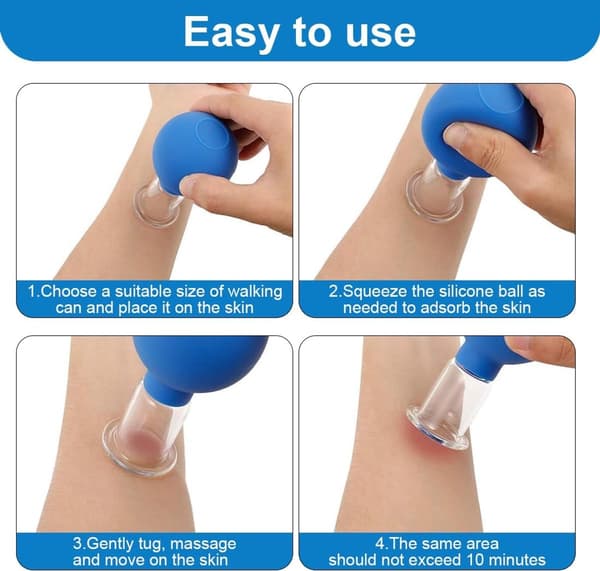 Easy to use

1.Choose a suitable size of walking can and place it on the skin

2.Squeeze the silicone ball as needed to adsorb the skin

3.Gently tug, massage and move on the skin

4.The same area should not exceed 10 minutes