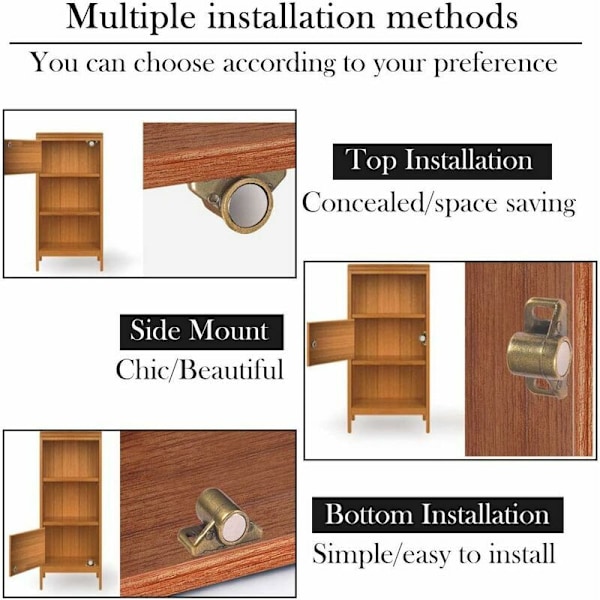 Multiple installation methods

You can choose according to your preference

Top Installation

Concealed/space saving

Side Mount

Chic/Beautiful

Bottom Installation

Simple/easy to install