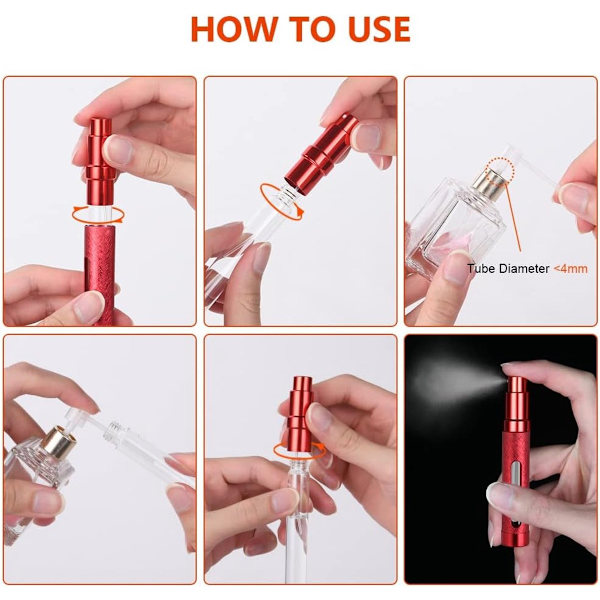 HOW TO USE

Tube Diameter <4mm