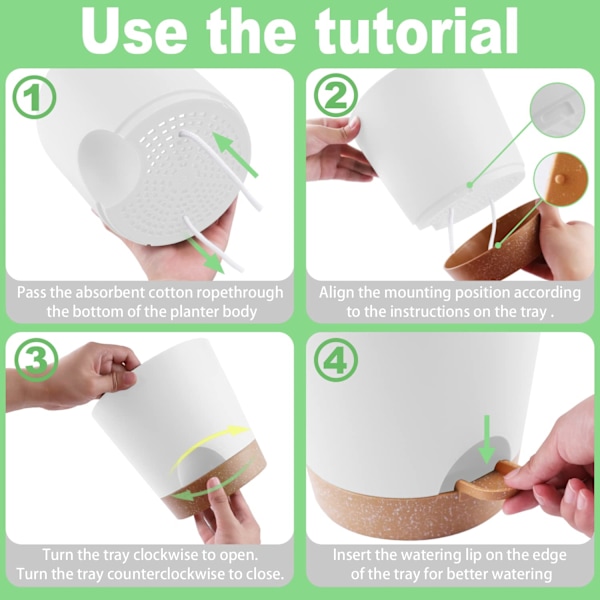 Use the tutorial

1

Pass the absorbent cotton ropethrough the bottom of the planter body

2

Align the mounting position according to the instructions on the tray .

3

Turn the tray clockwise to open.
Turn the tray counterclockwise to close.

4

Insert the watering lip on the edge of the tray for better watering