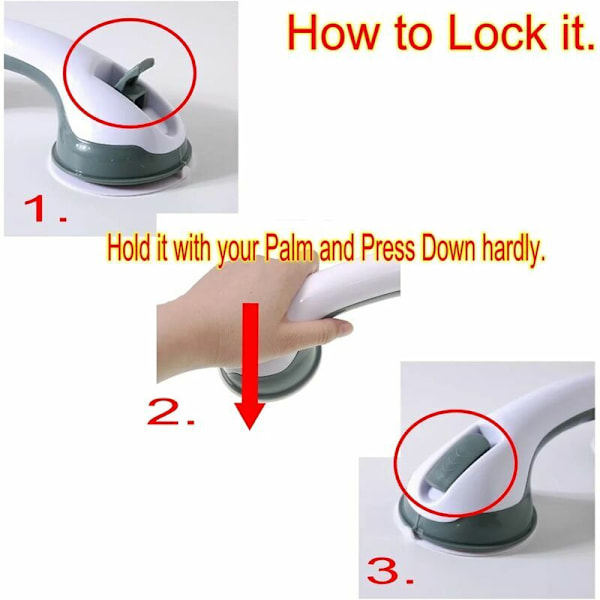 How to Lock it.

1.

Hold it with your Palm and Press Down hardly.

2.

3.