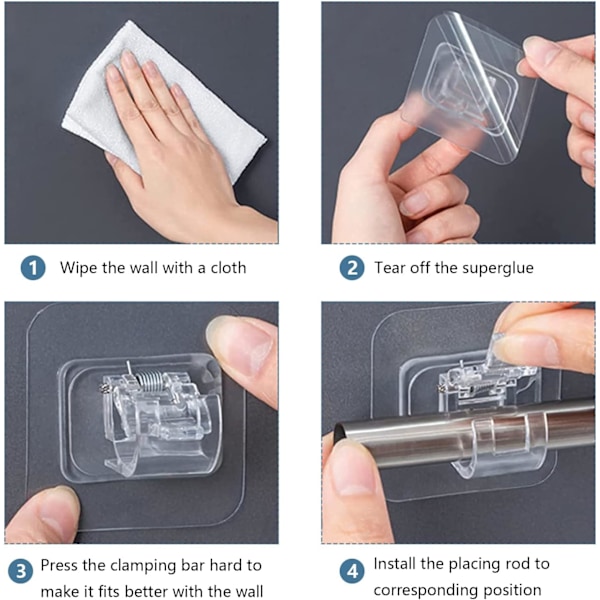 1 Wipe the wall with a cloth

2 Tear off the superglue

3 Press the clamping bar hard to make it fits better with the wall

4 Install the placing rod to corresponding position