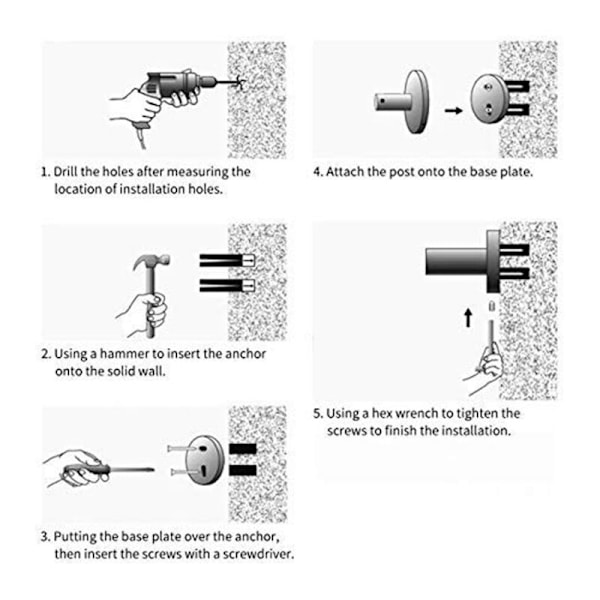 1. Drill the holes after measuring the location of installation holes.

2. Using a hammer to insert the anchor onto the solid wall.

3. Putting the base plate over the anchor, then insert the screws with a screwdriver.

4. Attach the post onto the base plate.

5. Using a hex wrench to tighten the screws to finish the installation.