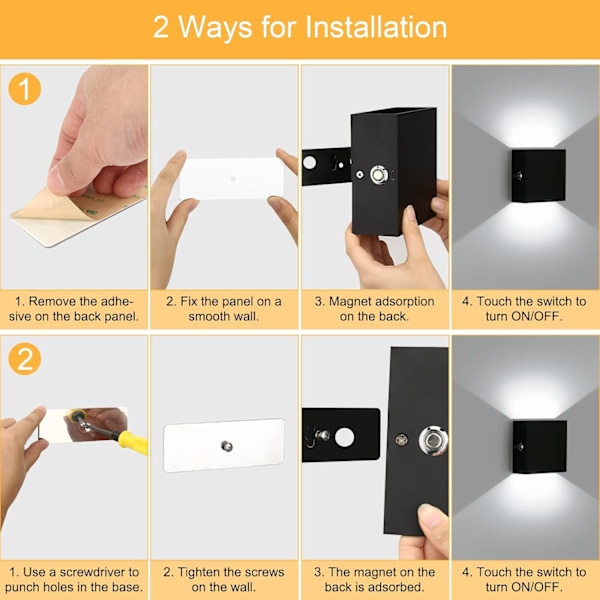 2 Ways for Installation

1

1. Remove the adhesive on the back panel.

2. Fix the panel on a smooth wall.

3. Magnet adsorption on the back.

4. Touch the switch to turn ON/OFF.

2

1. Use a screwdriver to punch holes in the base.

2. Tighten the screws on the wall.

3. The magnet on the back is adsorbed.

4. Touch the switch to turn ON/OFF.