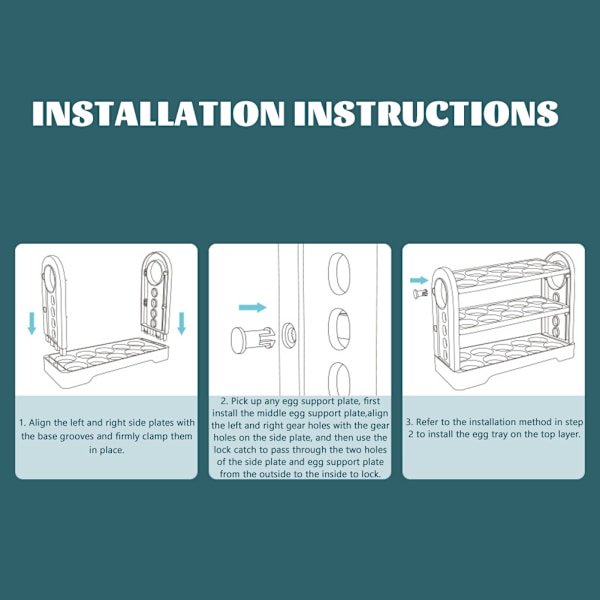 INSTALLATION INSTRUCTIONS

1. Align the left and right side plates with the base grooves and firmly clamp them in place.

2. Pick up any egg support plate, first install the middle egg support plate,align the left and right gear holes with the gear holes on the side plate, and then use the lock catch to pass through the two holes of the side plate and egg support plate from the outside to the inside to lock.

3. Refer to the installation method in step 2 to install the egg tray on the top layer.