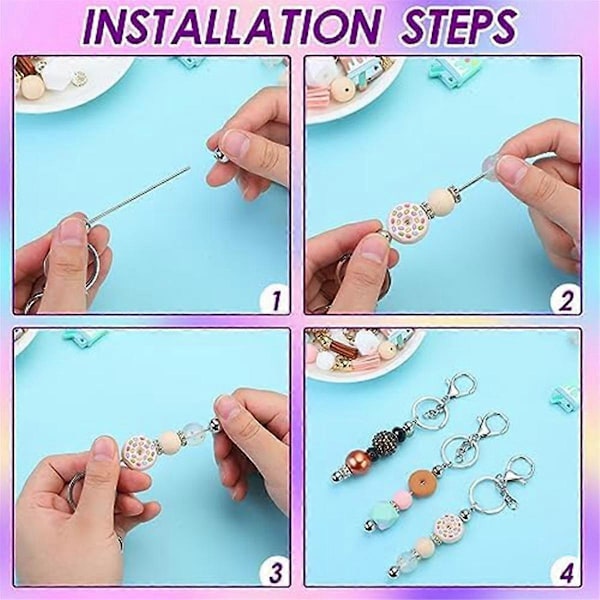 INSTALLATION STEPS

1

2

3

4