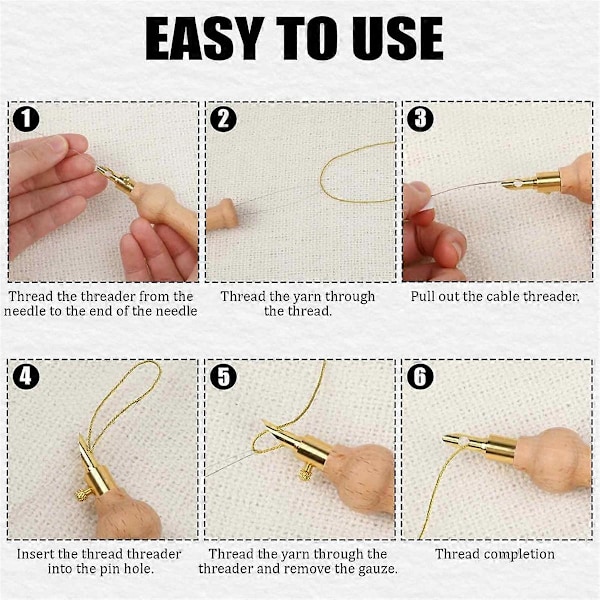 EASY TO USE

1

Thread the threader from the needle to the end of the needle

2

Thread the yarn through the thread.

3

Pull out the cable threader.

4

Insert the thread threader into the pin hole.

5

Thread the yarn through the threader and remove the gauze.

6

Thread completion