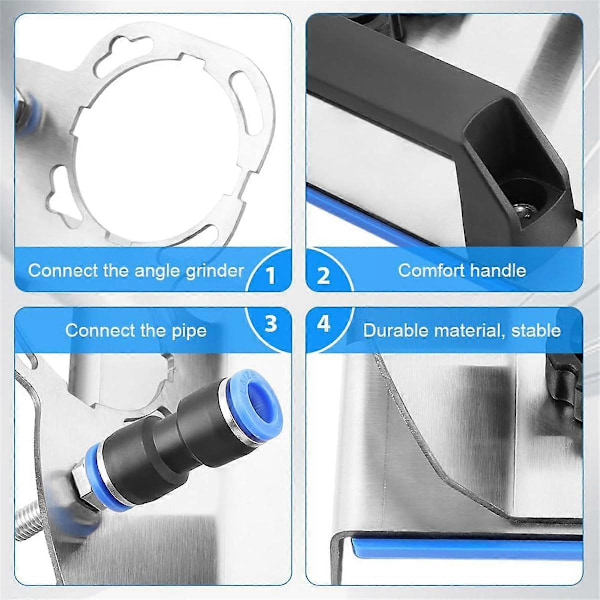 Connect the angle grinder
1

2
Comfort handle

Connect the pipe
3

4
Durable material, stable