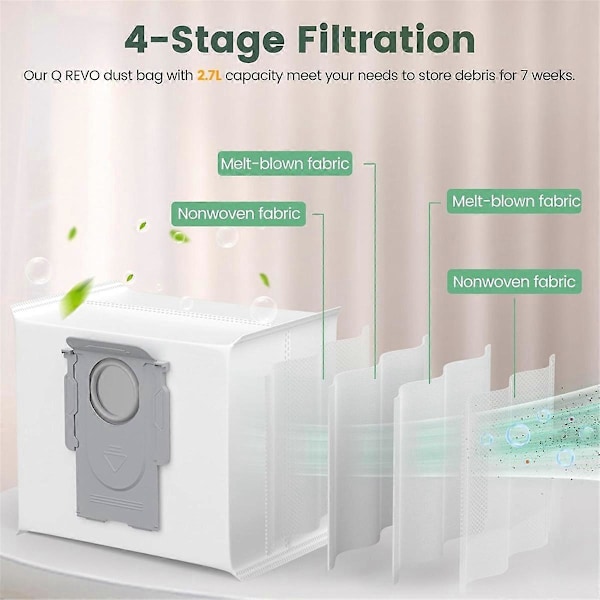 4-Stage Filtration

Our Q REVO dust bag with 2.7L capacity meet your needs to store debris for 7 weeks.

Melt-blown fabric

Nonwoven fabric

Melt-blown fabric

Nonwoven fabric