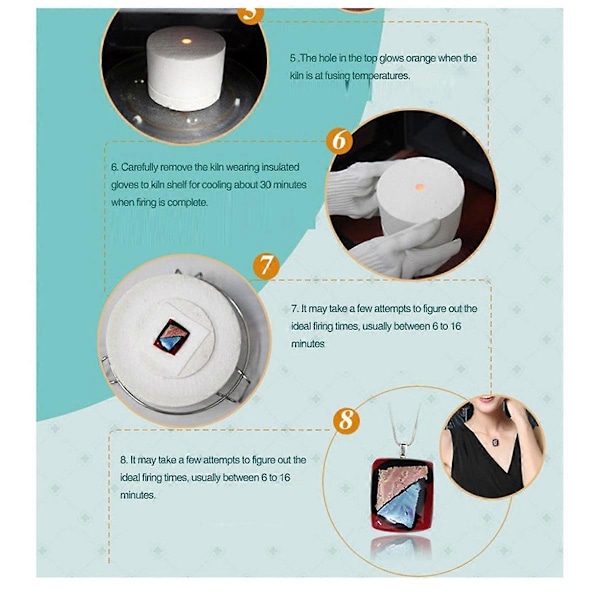 5

5 .The hole in the top glows orange when the kiln is at fusing temperatures.

6

6. Carefully remove the kiln wearing insulated gloves to kiln shelf for cooling about 30 minutes when firing is complete.

7

7. It may take a few attempts to figure out the ideal firing times, usually between 6 to 16 minutes

8

8. It may take a few attempts to figure out the ideal firing times, usually between 6 to 16 minutes.