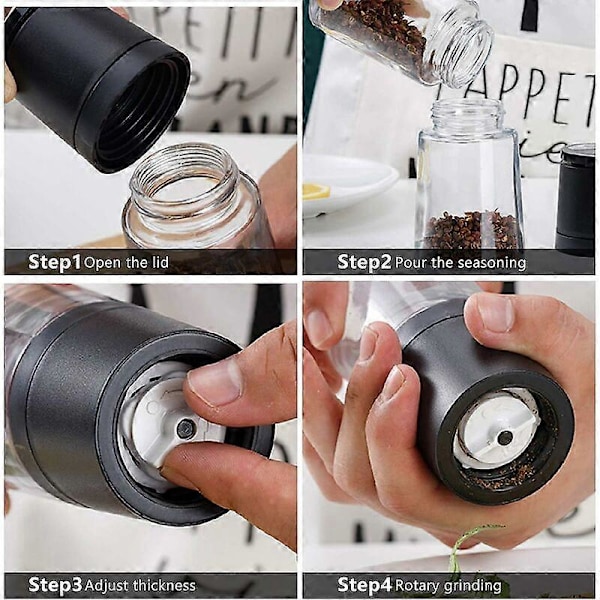 Step1 Open the lid

Step2 Pour the seasoning

Step3 Adjust thickness

Step4 Rotary grinding