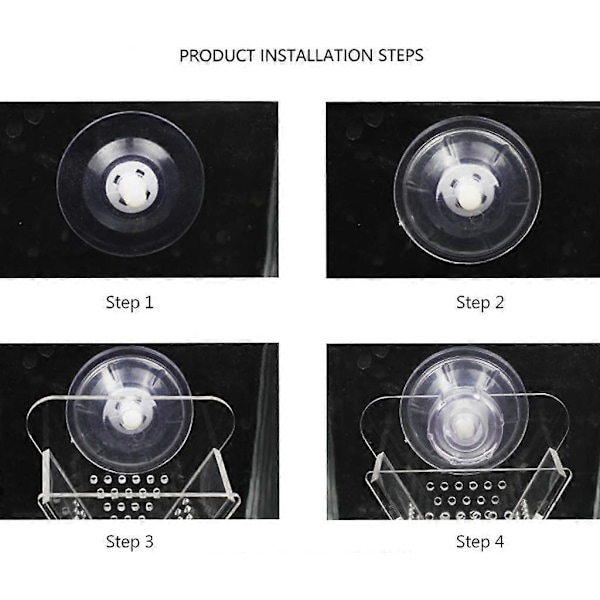 PRODUCT INSTALLATION STEPS

Step 1

Step 2

Step 3

Step 4