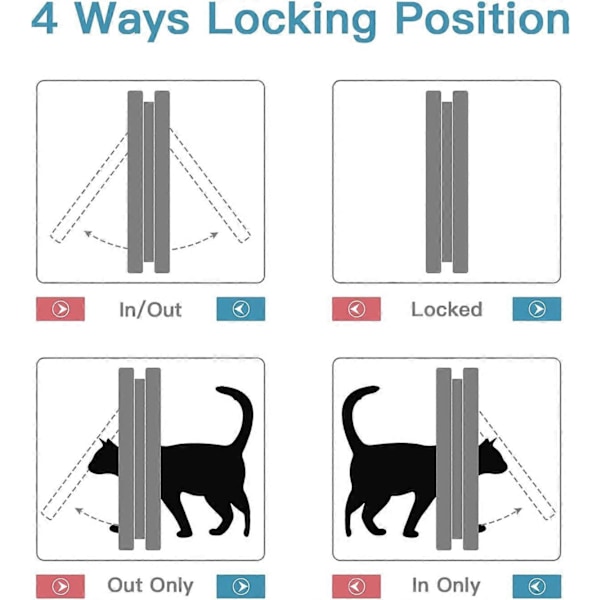 4 Ways Locking Position

In/Out

Locked

Out Only

In Only