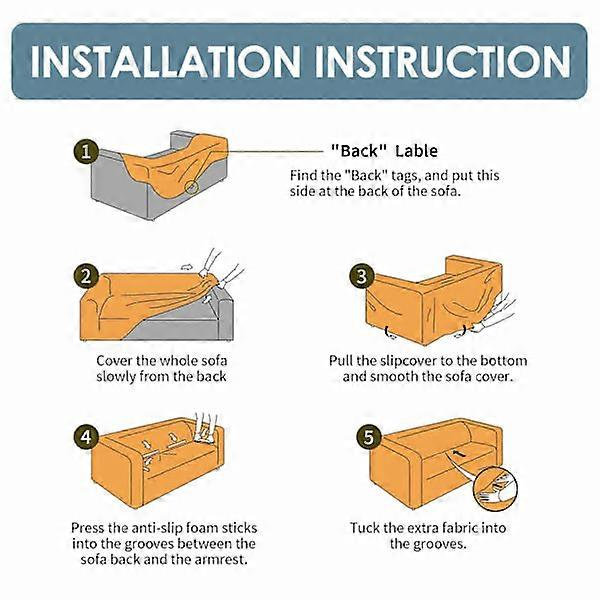 INSTALLATION INSTRUCTION

1

"Back" Lable

Find the "Back" tags, and put this side at the back of the sofa.

2

Cover the whole sofa slowly from the back

3

Pull the slipcover to the bottom and smooth the sofa cover.

4

Press the anti-slip foam sticks into the grooves between the sofa back and the armrest.

5

Tuck the extra fabric into the grooves.