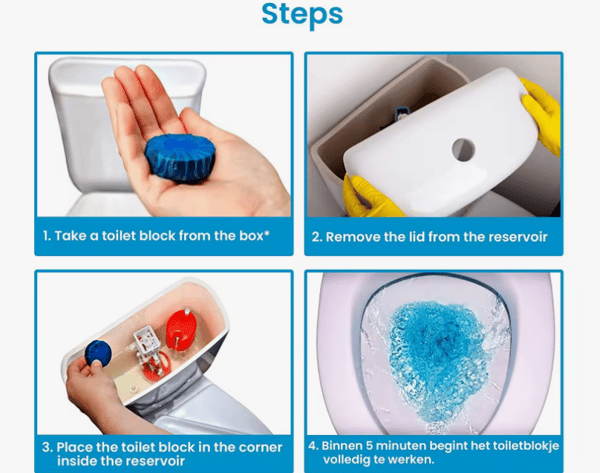 Steps

1. Take a toilet block from the box*

2. Remove the lid from the reservoir

3. Place the toilet block in the corner inside the reservoir

4. Binnen 5 minuten begint het toiletblokje volledig te werken.