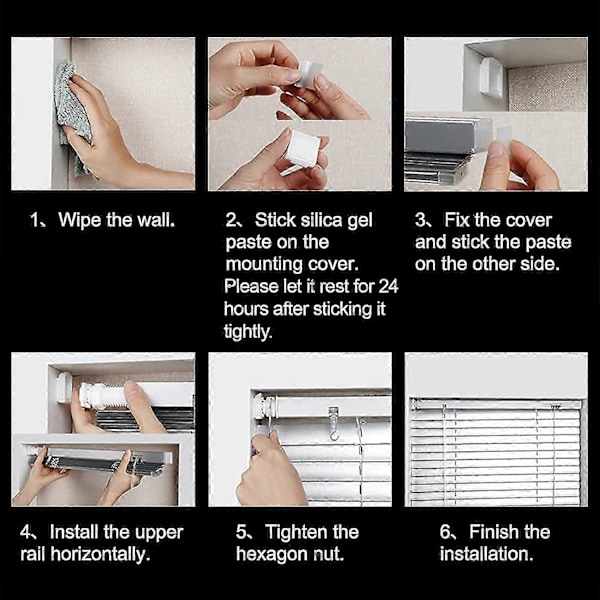 1、Wipe the wall.

2、Stick silica gel paste on the mounting cover. Please let it rest for 24 hours after sticking it tightly.

3、Fix the cover and stick the paste on the other side.

4、Install the upper rail horizontally.

5、Tighten the hexagon nut.

6、Finish the installation.