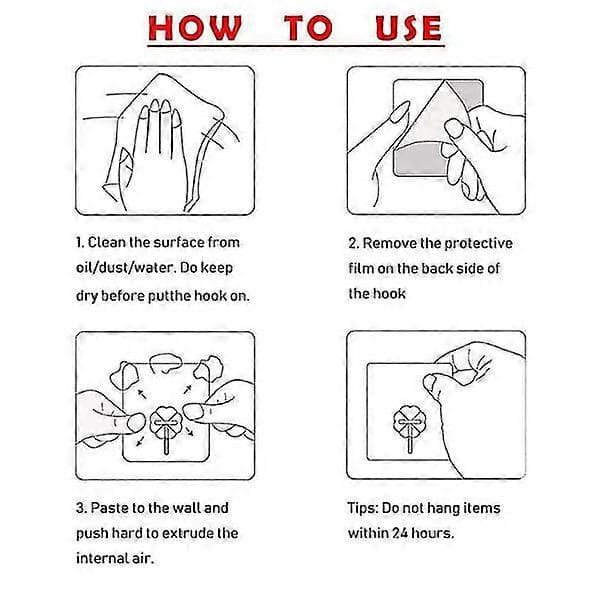 HOW TO USE

1. Clean the surface from oil/dust/water. Do keep dry before putthe hook on.

2. Remove the protective film on the back side of the hook

3. Paste to the wall and push hard to extrude the internal air.

Tips: Do not hang items within 24 hours.