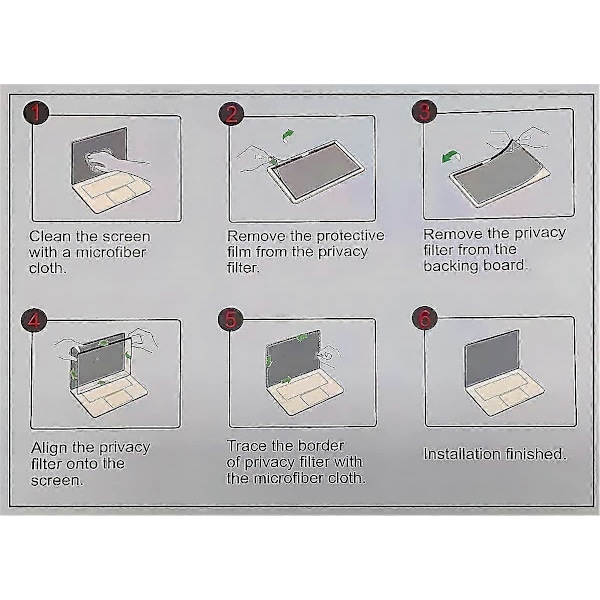 1

Clean the screen with a microfiber cloth.

2

Remove the protective film from the privacy filter.

3

Remove the privacy filter from the backing board.

4

Align the privacy filter onto the screen.

5

Trace the border of privacy filter with the microfiber cloth.

6

Installation finished.